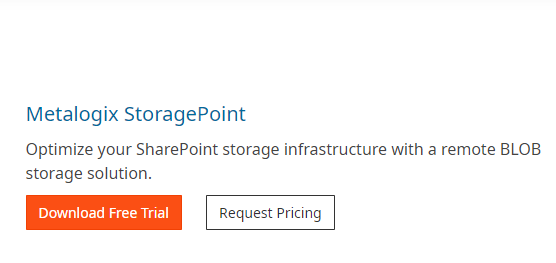 Metalogix StoragePoint

Optimize your SharePoint storage infrastructure with a remote BLOB storage solution.

Download Free Trial

Request Pricing